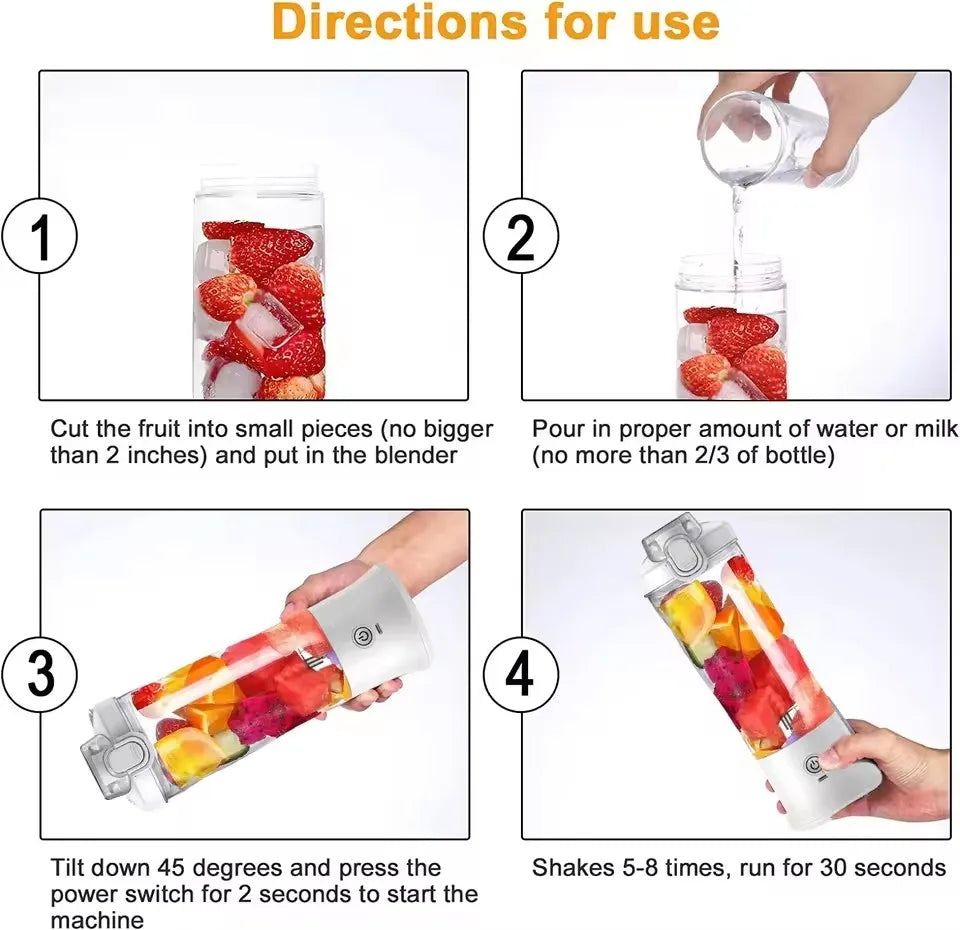 Directions for use

1

Cut the fruit into small pieces (no bigger than 2 inches) and put in the blender

2

Pour in proper amount of water or milk (no more than 2/3 of bottle)

3

Tilt down 45 degrees and press the power switch for 2 seconds to start the machine

4

Shakes 5-8 times, run for 30 seconds